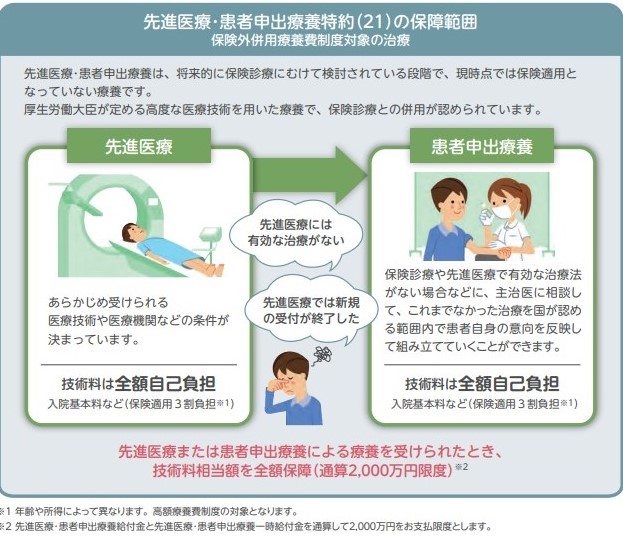 先進医療・患者申出療養特約(21)の保障範囲
保険外併用療養費制度対象の治療

先進医療・患者申出療養は、将来的に保険診療にむけて検討されている段階で、現時点では保険適用となっていない療養です。
厚生労働大臣が定める高度な医療技術を用いた療養で、保険診療との併用が認められています。

先進医療

あらかじめ受けられる医療技術や医療機関などの条件が決まっています。

技術料は全額自己負担
入院基本料など(保険適用3割負担※1)

先進医療には有効な治療がない

先進医療では新規の受付が終了した

患者申出療養

保険診療や先進医療で有効な治療法がない場合などに、主治医に相談して、これまでなかった治療を国が認める範囲内で患者自身の意向を反映して組み立てていくことができます。

技術料は全額自己負担
入院基本料など(保険適用3割負担※1)

先進医療または患者申出療養による療養を受けられたとき、技術料相当額を全額保障(通算2,000万円限度)※2

※1 年齢や所得によって異なります。高額療養費制度の対象となります。
※2 先進医療・患者申出療養給付金と先進医療・患者申出療養一時給付金を通算して2,000万円をお支払限度とします。