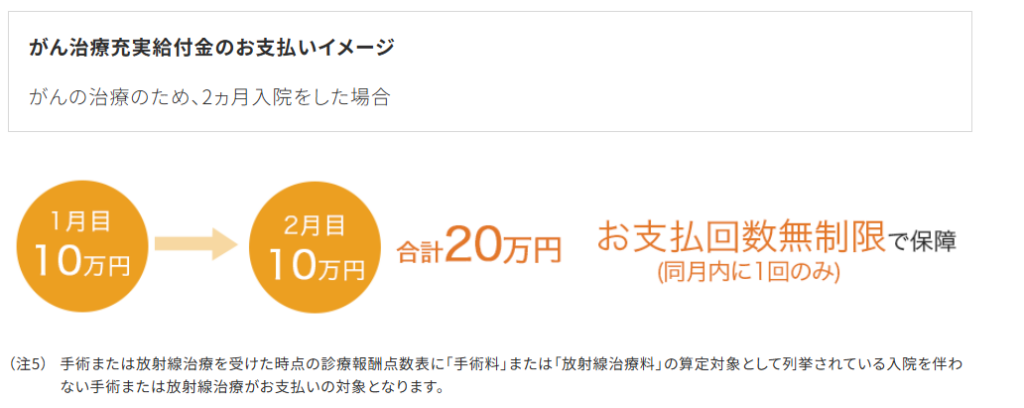 がん治療充実給付金のお支払いイメージ

がんの治療のため、2ヵ月入院をした場合

1月目
10万円

2月目
10万円

合計20万円

お支払回数無制限で保障
(同月内に1回のみ)

(注5) 手術または放射線治療を受けた時点の診療報酬点数表に「手術料」または「放射線治療料」の算定対象として列挙されている入院を伴わない手術または放射線治療がお支払いの対象となります。