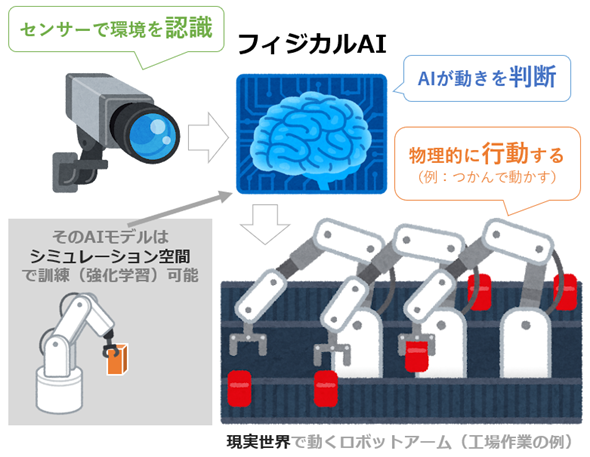 センサーで環境を認識

フィジカルAI

AIが動きを判断

物理的に行動する
（例：つかんで動かす）

そのAIモデルは
シミュレーション空間
で訓練（強化学習）可能

現実世界で動くロボットアーム（工場作業の例）